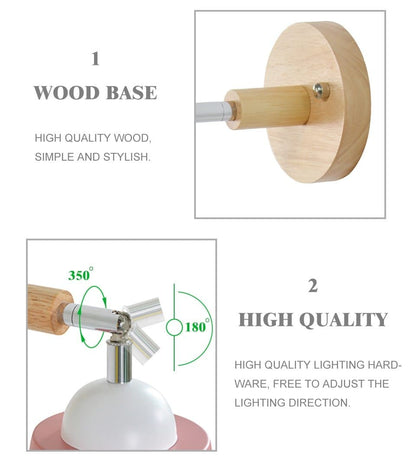 1

WOOD BASE

HIGH QUALITY WOOD, SIMPLE AND STYLISH.

350°

180°

2

HIGH QUALITY

HIGH QUALITY LIGHTING HARDWARE, FREE TO ADJUST THE LIGHTING DIRECTION.