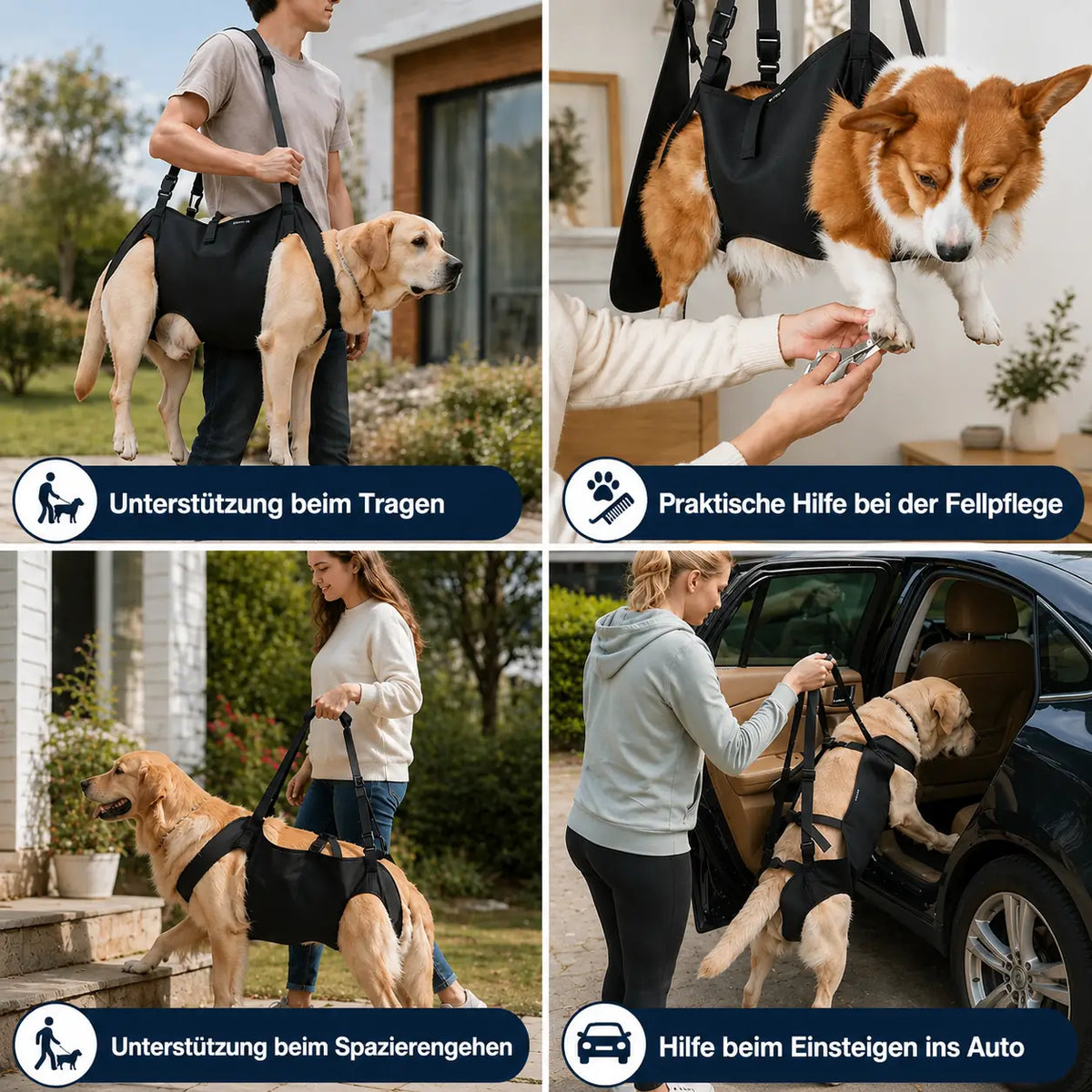 Unterstützung beim Tragen

Praktische Hilfe bei der Fellpflege

Unterstützung beim Spazierengehen

Hilfe beim Einsteigen ins Auto